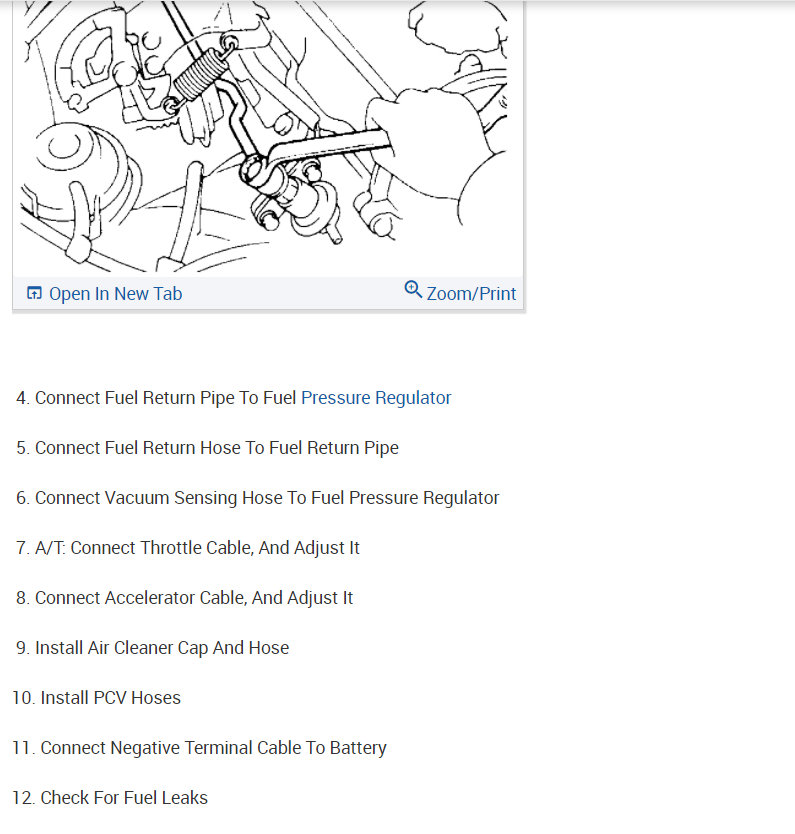 Open In New Tab

Zoom/Print

4. Connect Fuel Return Pipe To Fuel Pressure Regulator

5. Connect Fuel Return Hose To Fuel Return Pipe

6. Connect Vacuum Sensing Hose To Fuel Pressure Regulator

7. A/T: Connect Throttle Cable, And Adjust It

8. Connect Accelerator Cable, And Adjust It

9. Install Air Cleaner Cap And Hose

10. Install PCV Hoses

11. Connect Negative Terminal Cable To Battery

12. Check For Fuel Leaks