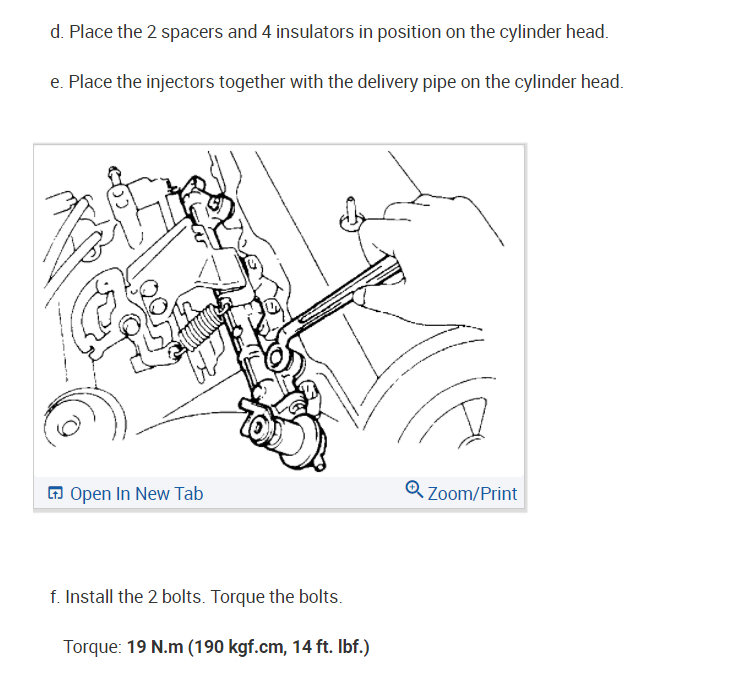 d. Place the 2 spacers and 4 insulators in position on the cylinder head.

e. Place the injectors together with the delivery pipe on the cylinder head.

Open In New Tab

Zoom/Print

f. Install the 2 bolts. Torque the bolts.

Torque: 19 N.m (190 kgf.cm, 14 ft. lbf.)