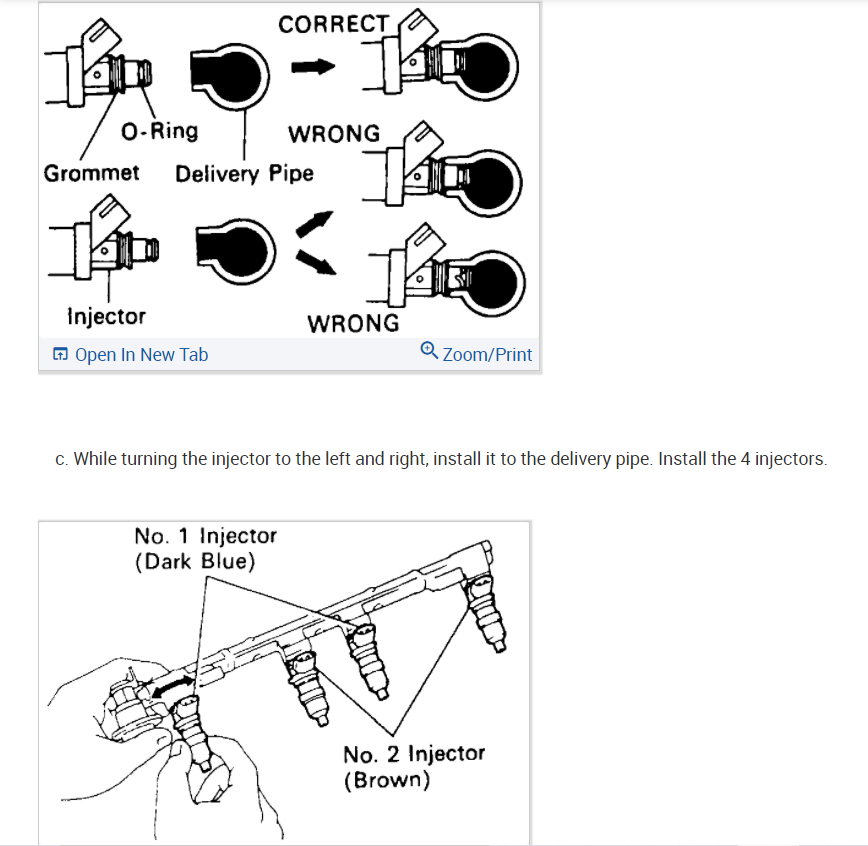 CORRECT

O-Ring

WRONG

Grommet

Delivery Pipe

Injector

WRONG

Open In New Tab

Zoom/Print

c. While turning the injector to the left and right, install it to the delivery pipe. Install the 4 injectors.

No. 1 Injector
(Dark Blue)

No. 2 Injector
(Brown)