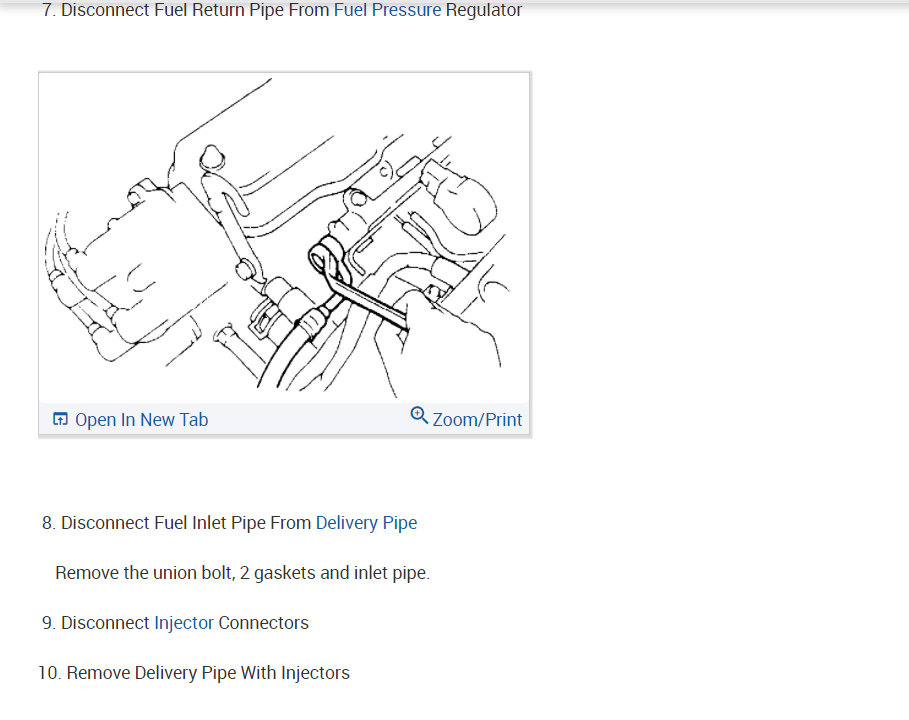 7. Disconnect Fuel Return Pipe From Fuel Pressure Regulator

Open In New Tab

Zoom/Print

8. Disconnect Fuel Inlet Pipe From Delivery Pipe

Remove the union bolt, 2 gaskets and inlet pipe.

9. Disconnect Injector Connectors

10. Remove Delivery Pipe With Injectors