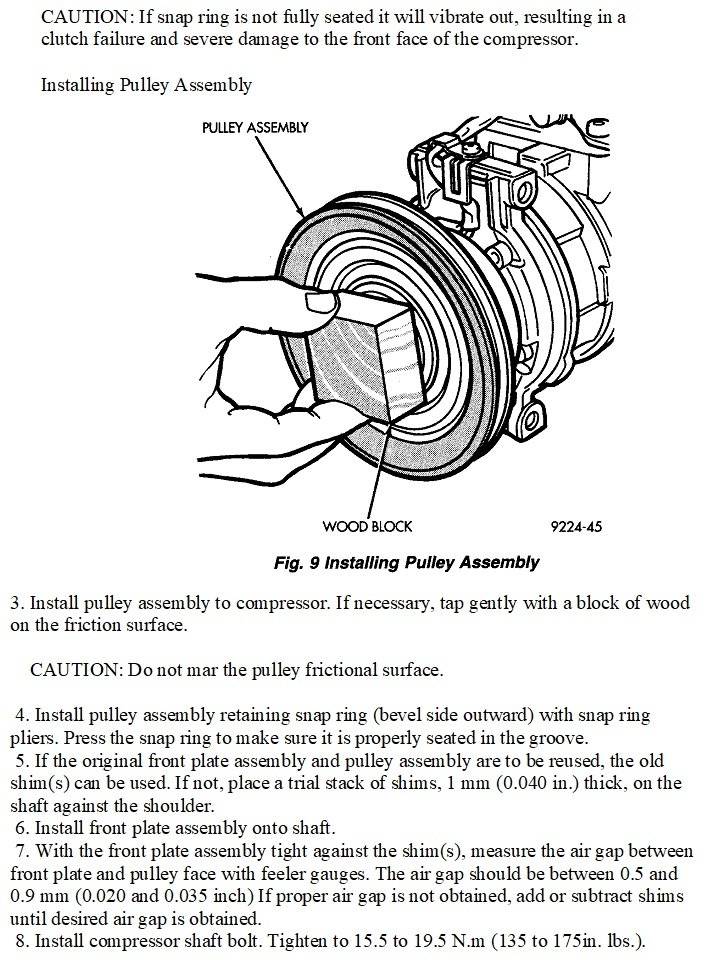 CAUTION: If snap ring is not fully seated it will vibrate out, resulting in a clutch failure and severe damage to the front face of the compressor.

Installing Pulley Assembly

PULLEY ASSEMBLY

WOOD BLOCK

9224-45

Fig. 9 Installing Pulley Assembly

3. Install pulley assembly to compressor. If necessary, tap gently with a block of wood on the friction surface.

CAUTION: Do not mar the pulley frictional surface.

4. Install pulley assembly retaining snap ring (bevel side outward) with snap ring pliers. Press the snap ring to make sure it is properly seated in the groove.
5. If the original front plate assembly and pulley assembly are to be reused, the old shim(s) can be used. If not, place a trial stack of shims, 1 mm (0.040 in.) thick, on the shaft against the shoulder.
6. Install front plate assembly onto shaft.
7. With the front plate assembly tight against the shim(s), measure the air gap between front plate and pulley face with feeler gauges. The air gap should be between 0.5 and 0.9 mm (0.020 and 0.035 inch) If proper air gap is not obtained, add or subtract shims until desired air gap is obtained.
8. Install compressor shaft bolt. Tighten to 15.5 to 19.5 N.m (135 to 175in. lbs.).