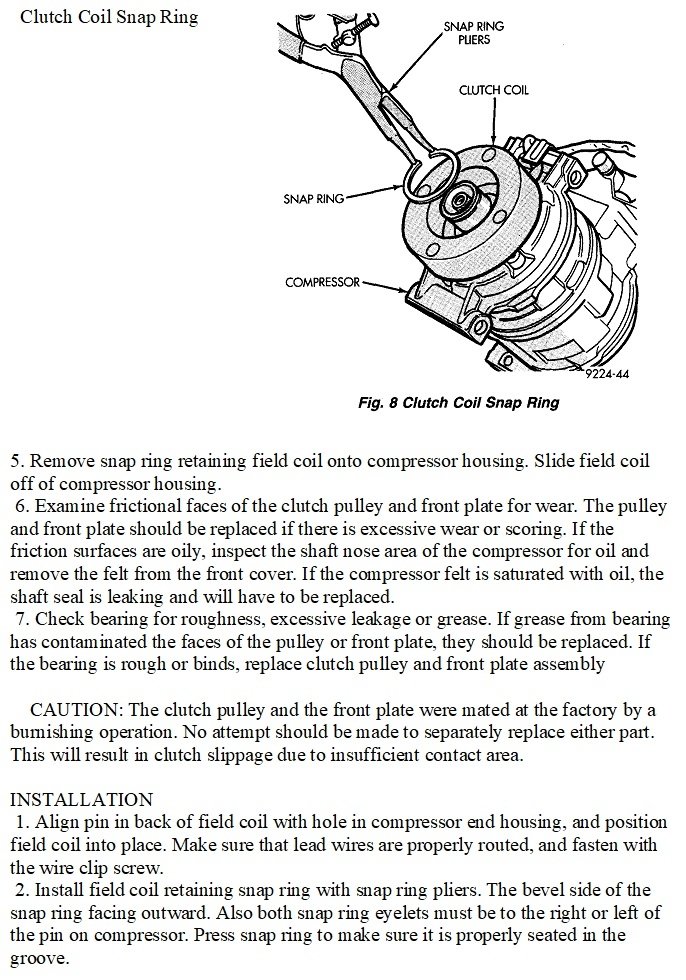 Clutch Coil Snap Ring

SNAP RING PLIERS

CLUTCH COIL

SNAP RING

COMPRESSOR

9224-44

Fig. 8 Clutch Coil Snap Ring

5. Remove snap ring retaining field coil onto compressor housing. Slide field coil off of compressor housing.
6. Examine frictional faces of the clutch pulley and front plate for wear. The pulley and front plate should be replaced if there is excessive wear or scoring. If the friction surfaces are oily, inspect the shaft nose area of the compressor for oil and remove the felt from the front cover. If the compressor felt is saturated with oil, the shaft seal is leaking and will have to be replaced.
7. Check bearing for roughness, excessive leakage or grease. If grease from bearing has contaminated the faces of the pulley or front plate, they should be replaced. If the bearing is rough or binds, replace clutch pulley and front plate assembly

CAUTION: The clutch pulley and the front plate were mated at the factory by a burnishing operation. No attempt should be made to separately replace either part. This will result in clutch slippage due to insufficient contact area.

INSTALLATION
1. Align pin in back of field coil with hole in compressor end housing, and position field coil into place. Make sure that lead wires are properly routed, and fasten with the wire clip screw.
2. Install field coil retaining snap ring with snap ring pliers. The bevel side of the snap ring facing outward. Also both snap ring eyelets must be to the right or left of the pin on compressor. Press snap ring to make sure it is properly seated in the groove.