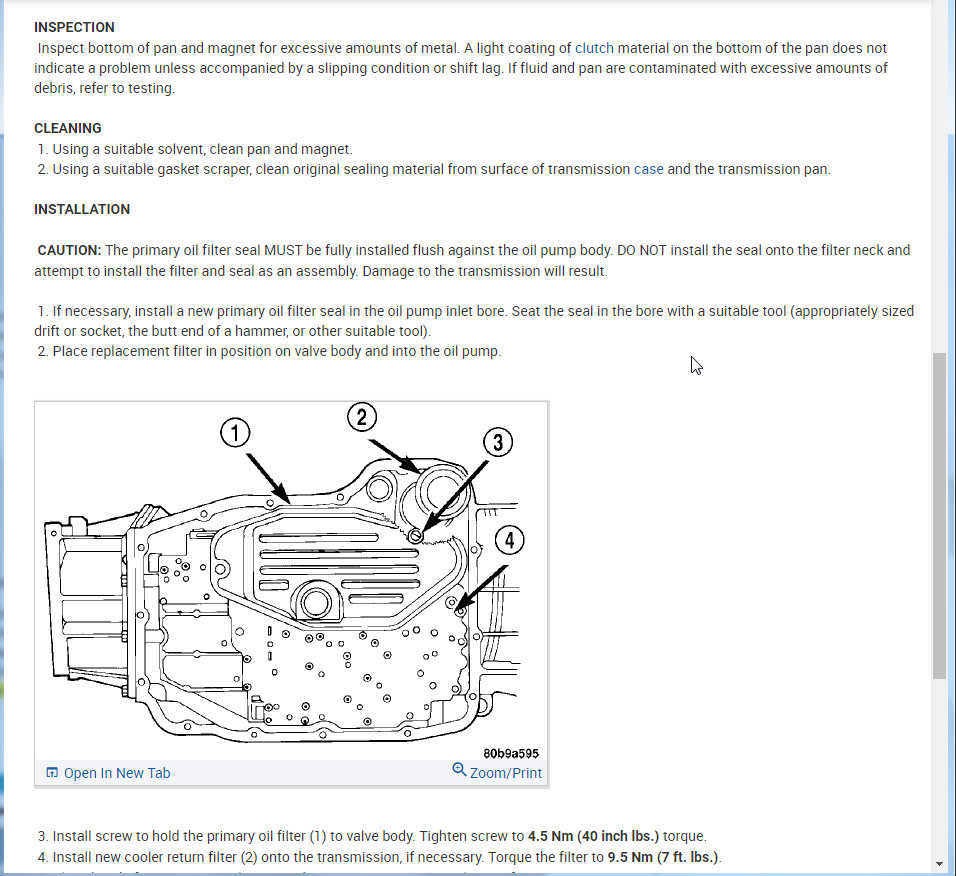 INSPECTION
Inspect bottom of pan and magnet for excessive amounts of metal. A light coating of clutch material on the bottom of the pan does not indicate a problem unless accompanied by a slipping condition or shift lag. If fluid and pan are contaminated with excessive amounts of debris, refer to testing.

CLEANING
1. Using a suitable solvent, clean pan and magnet.
2. Using a suitable gasket scraper, clean original sealing material from surface of transmission case and the transmission pan.

INSTALLATION

CAUTION: The primary oil filter seal MUST be fully installed flush against the oil pump body. DO NOT install the seal onto the filter neck and attempt to install the filter and seal as an assembly. Damage to the transmission will result.

1. If necessary, install a new primary oil filter seal in the oil pump inlet bore. Seat the seal in the bore with a suitable tool (appropriately sized drift or socket, the butt end of a hammer, or other suitable tool).
2. Place replacement filter in position on valve body and into the oil pump.

1
2
3
4
80b9a595
Open In New Tab
Zoom/Print

3. Install screw to hold the primary oil filter (1) to valve body. Tighten screw to 4.5 Nm (40 inch lbs.) torque.
4. Install new cooler return filter (2) onto the transmission, if necessary. Torque the filter to 9.5 Nm (7 ft. lbs.).