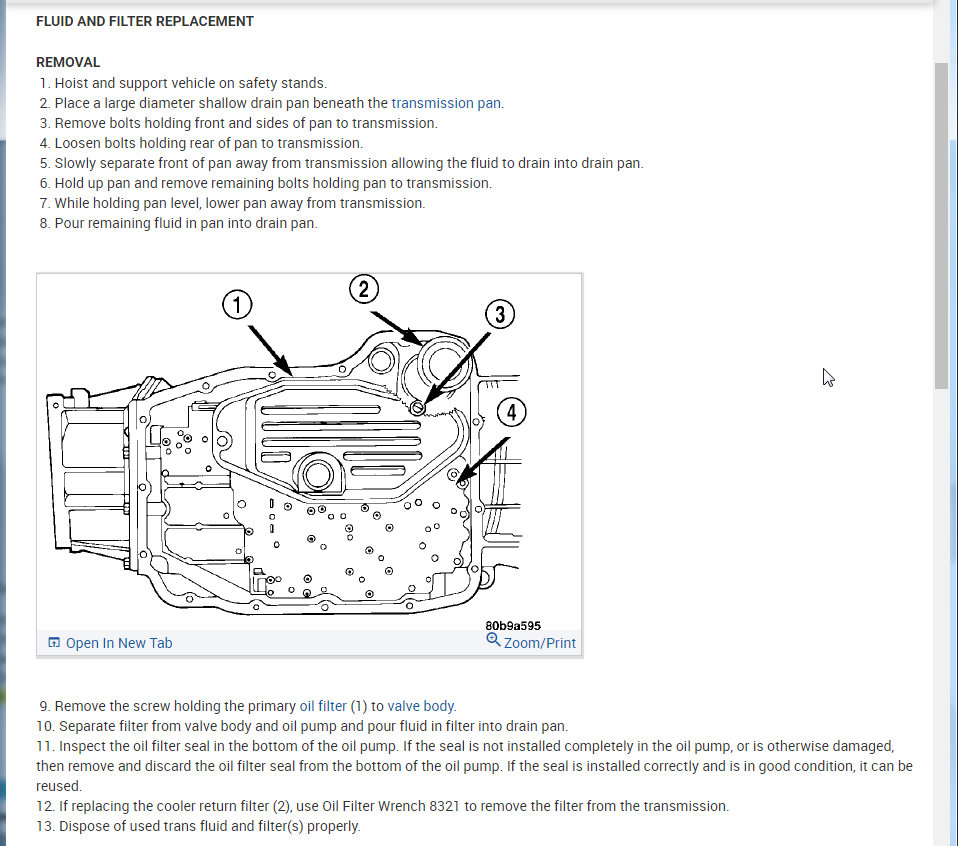 FLUID AND FILTER REPLACEMENT

REMOVAL
1. Hoist and support vehicle on safety stands.
2. Place a large diameter shallow drain pan beneath the transmission pan.
3. Remove bolts holding front and sides of pan to transmission.
4. Loosen bolts holding rear of pan to transmission.
5. Slowly separate front of pan away from transmission allowing the fluid to drain into drain pan.
6. Hold up pan and remove remaining bolts holding pan to transmission.
7. While holding pan level, lower pan away from transmission.
8. Pour remaining fluid in pan into drain pan.

1
2
3
4
80b9a595
Open In New Tab
Zoom/Print

9. Remove the screw holding the primary oil filter (1) to valve body.
10. Separate filter from valve body and oil pump and pour fluid in filter into drain pan.
11. Inspect the oil filter seal in the bottom of the oil pump. If the seal is not installed completely in the oil pump, or is otherwise damaged, then remove and discard the oil filter seal from the bottom of the oil pump. If the seal is installed correctly and is in good condition, it can be reused.
12. If replacing the cooler return filter (2), use Oil Filter Wrench 8321 to remove the filter from the transmission.
13. Dispose of used trans fluid and filter(s) properly.