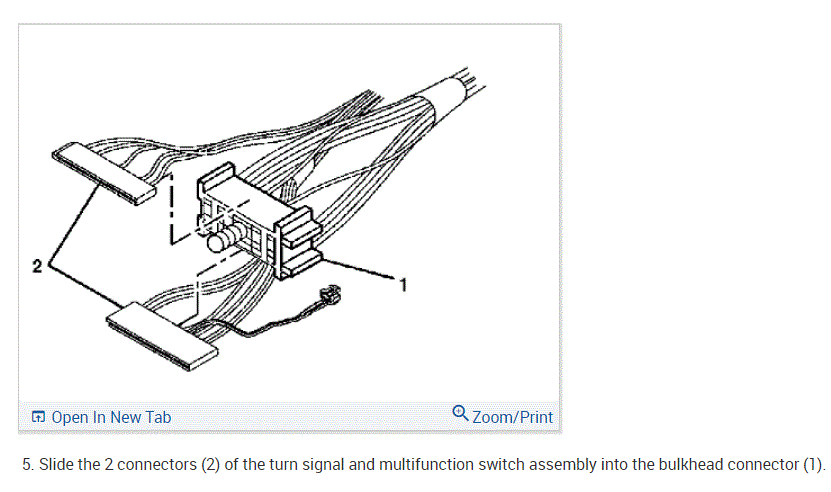 2

1

Open In New Tab

Zoom/Print

5. Slide the 2 connectors (2) of the turn signal and multifunction switch assembly into the bulkhead connector (1).