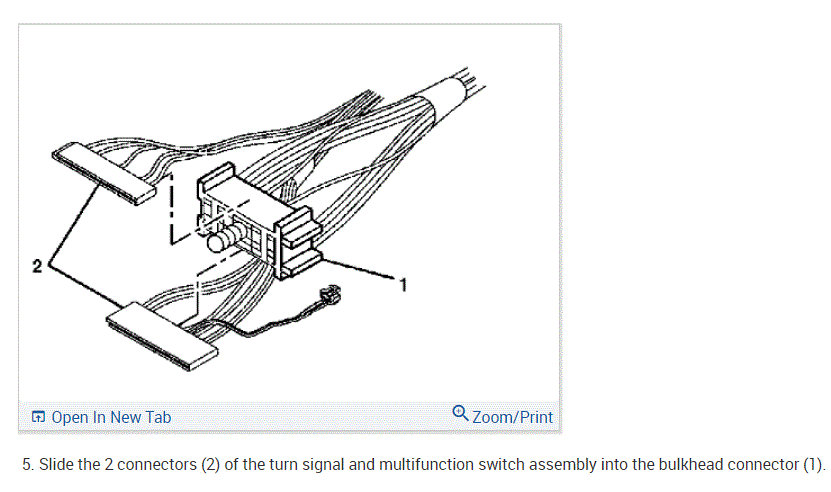 2

1

Open In New Tab

Zoom/Print

5. Slide the 2 connectors (2) of the turn signal and multifunction switch assembly into the bulkhead connector (1).