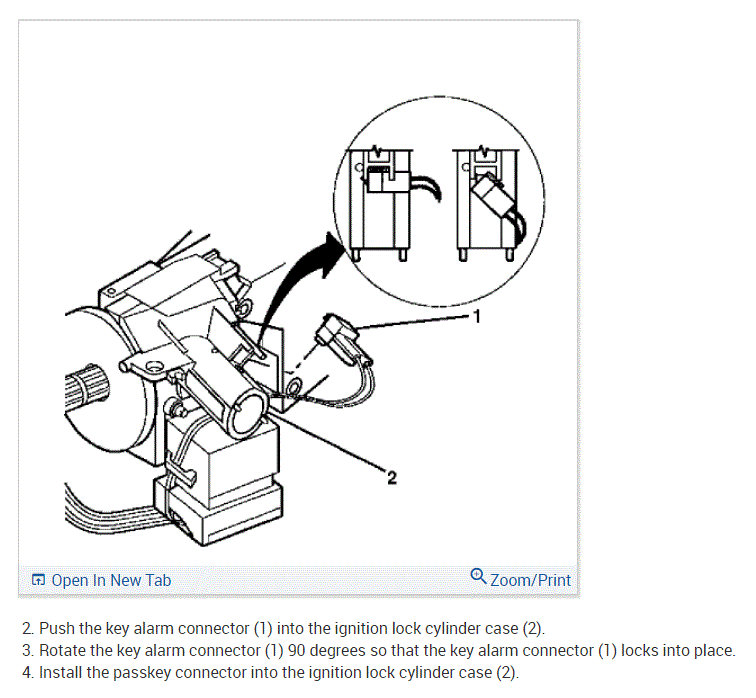 1

2

Open In New Tab

Zoom/Print

2. Push the key alarm connector (1) into the ignition lock cylinder case (2).
3. Rotate the key alarm connector (1) 90 degrees so that the key alarm connector (1) locks into place.
4. Install the passkey connector into the ignition lock cylinder case (2).