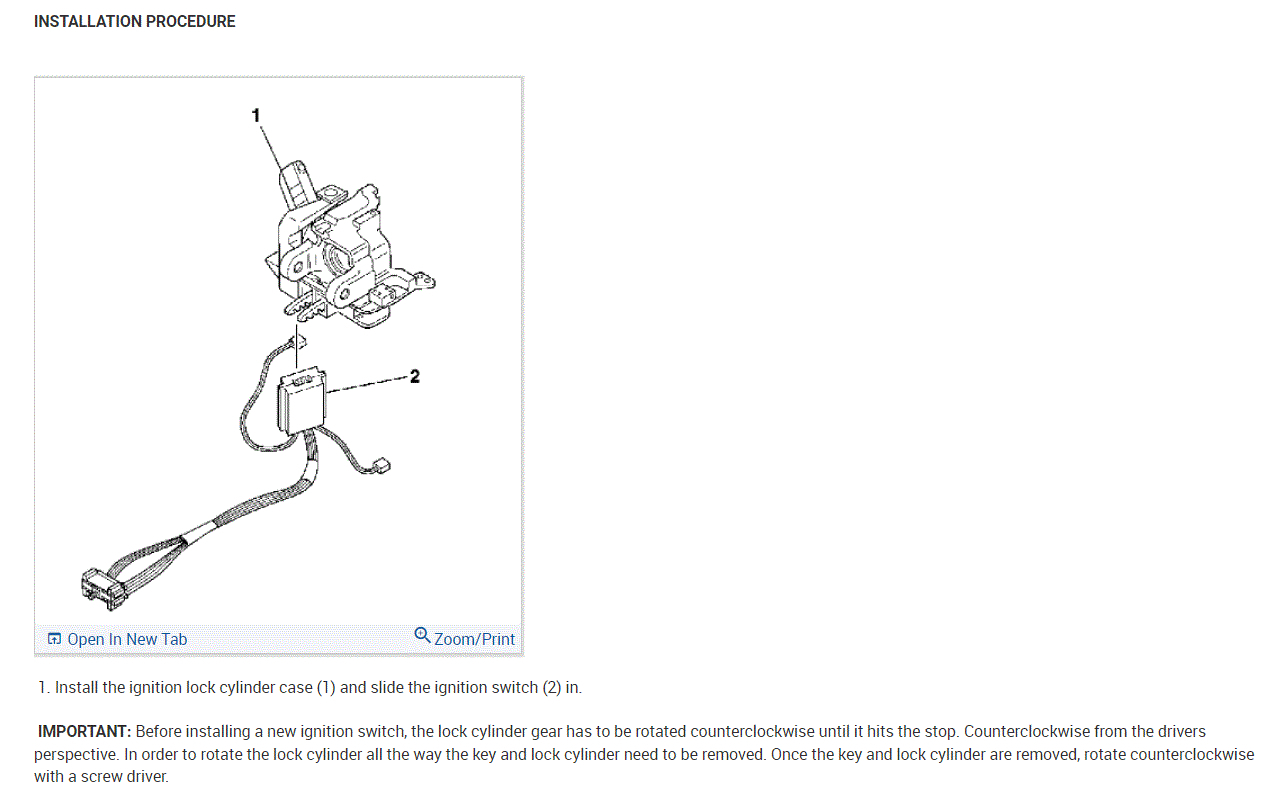 INSTALLATION PROCEDURE

1

2

Open In New Tab

Zoom/Print

1. Install the ignition lock cylinder case (1) and slide the ignition switch (2) in.

IMPORTANT: Before installing a new ignition switch, the lock cylinder gear has to be rotated counterclockwise until it hits the stop. Counterclockwise from the drivers perspective. In order to rotate the lock cylinder all the way the key and lock cylinder need to be removed. Once the key and lock cylinder are removed, rotate counterclockwise with a screw driver.