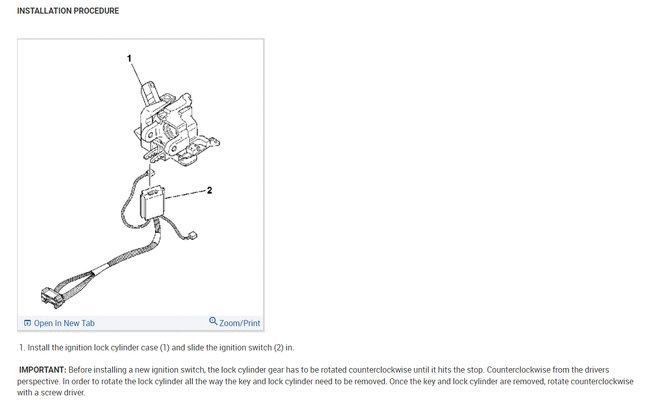 INSTALLATION PROCEDURE

1

2

Open In New Tab

Zoom/Print

1. Install the ignition lock cylinder case (1) and slide the ignition switch (2) in.

IMPORTANT: Before installing a new ignition switch, the lock cylinder gear has to be rotated counterclockwise until it hits the stop. Counterclockwise from the drivers perspective. In order to rotate the lock cylinder all the way the key and lock cylinder need to be removed. Once the key and lock cylinder are removed, rotate counterclockwise with a screw driver.