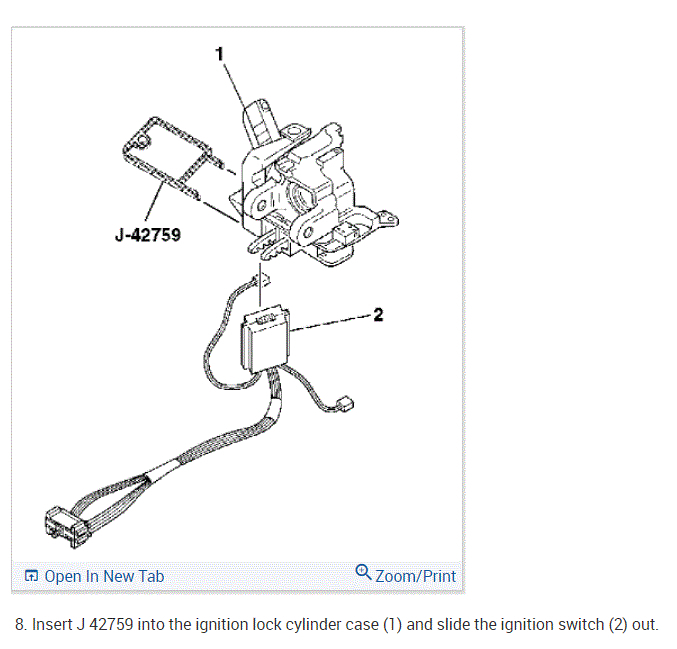 1

J-42759

2

Open In New Tab

Zoom/Print

8. Insert J 42759 into the ignition lock cylinder case (1) and slide the ignition switch (2) out.