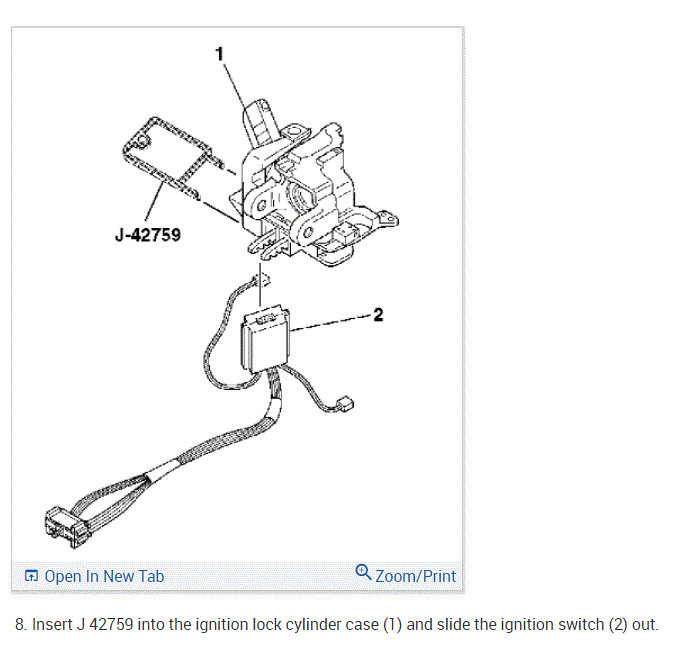 1

J-42759

2

Open In New Tab

Zoom/Print

8. Insert J 42759 into the ignition lock cylinder case (1) and slide the ignition switch (2) out.