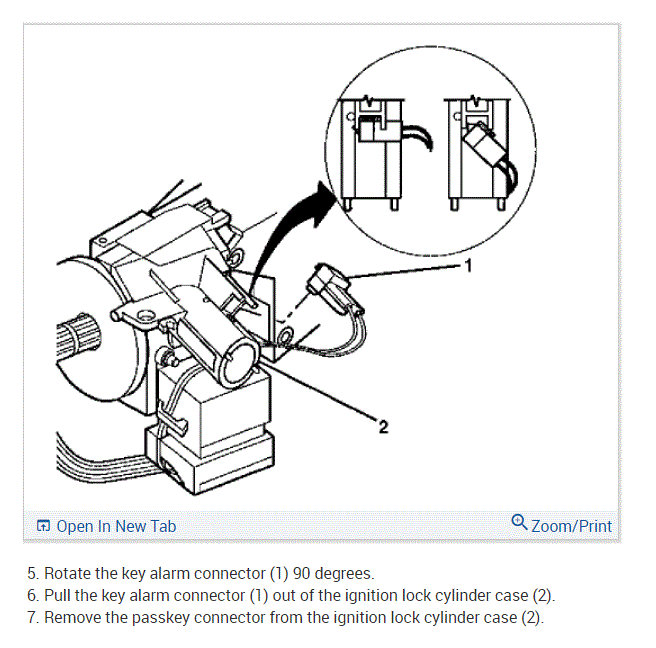 1

2

Open In New Tab

Zoom/Print

5. Rotate the key alarm connector (1) 90 degrees.
6. Pull the key alarm connector (1) out of the ignition lock cylinder case (2).
7. Remove the passkey connector from the ignition lock cylinder case (2).