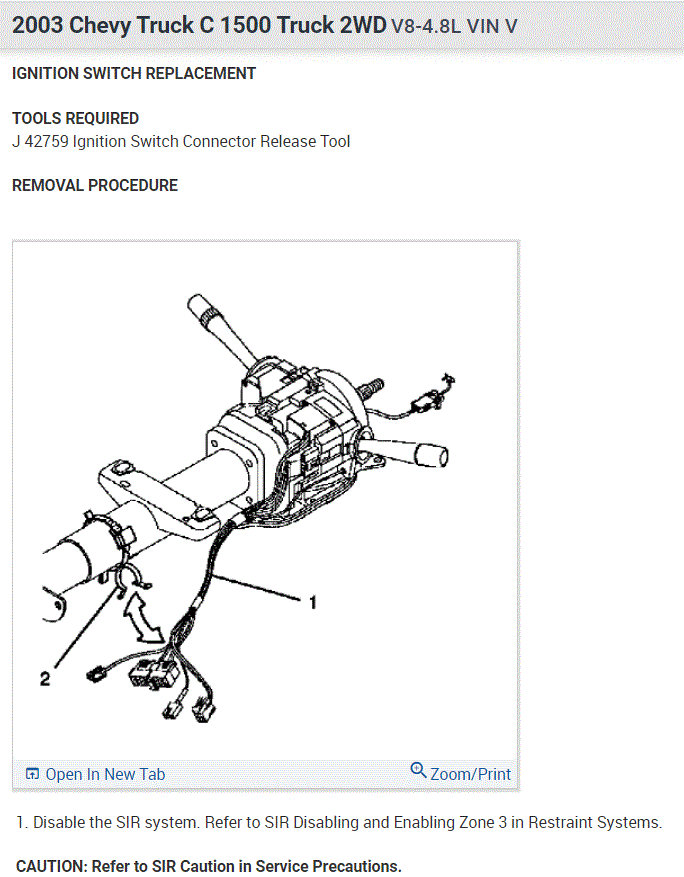 2003 Chevy Truck C 1500 Truck 2WD V8-4.8L VIN V

IGNITION SWITCH REPLACEMENT

TOOLS REQUIRED
J 42759 Ignition Switch Connector Release Tool

REMOVAL PROCEDURE

1

2

Open In New Tab

Zoom/Print

1. Disable the SIR system. Refer to SIR Disabling and Enabling Zone 3 in Restraint Systems.

CAUTION: Refer to SIR Caution in Service Precautions.