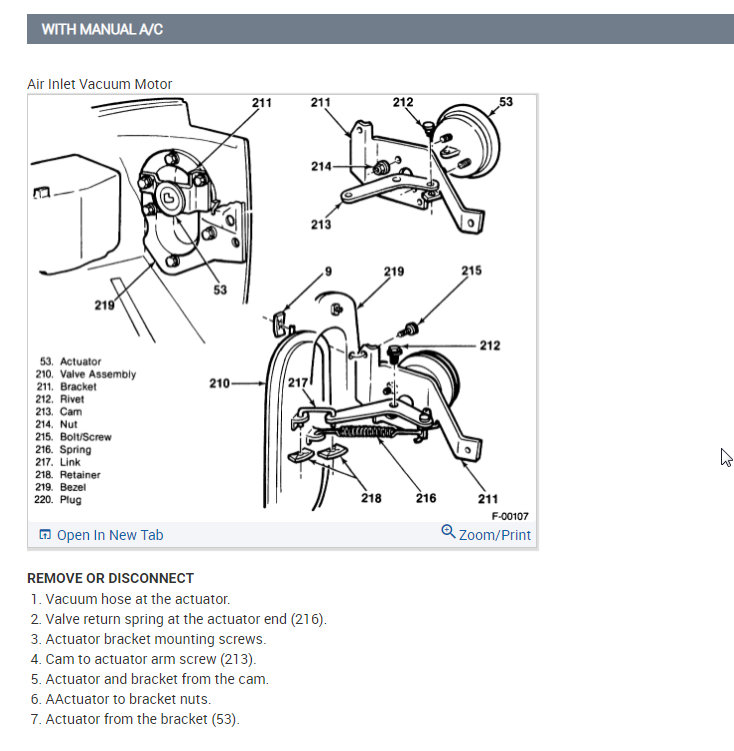 WITH MANUAL A/C

Air Inlet Vacuum Motor

211
211
212
53
214
213
53
219
9
219
215
212
210
217
218
216
211

53. Actuator
210. Valve Assembly
211. Bracket
212. Rivet
213. Cam
214. Nut
215. Bolt/Screw
216. Spring
217. Link
218. Retainer
219. Bezel
220. Plug

F-00107

Open In New Tab
Zoom/Print

REMOVE OR DISCONNECT
1. Vacuum hose at the actuator.
2. Valve return spring at the actuator end (216).
3. Actuator bracket mounting screws.
4. Cam to actuator arm screw (213).
5. Actuator and bracket from the cam.
6. AActuator to bracket nuts.
7. Actuator from the bracket (53).