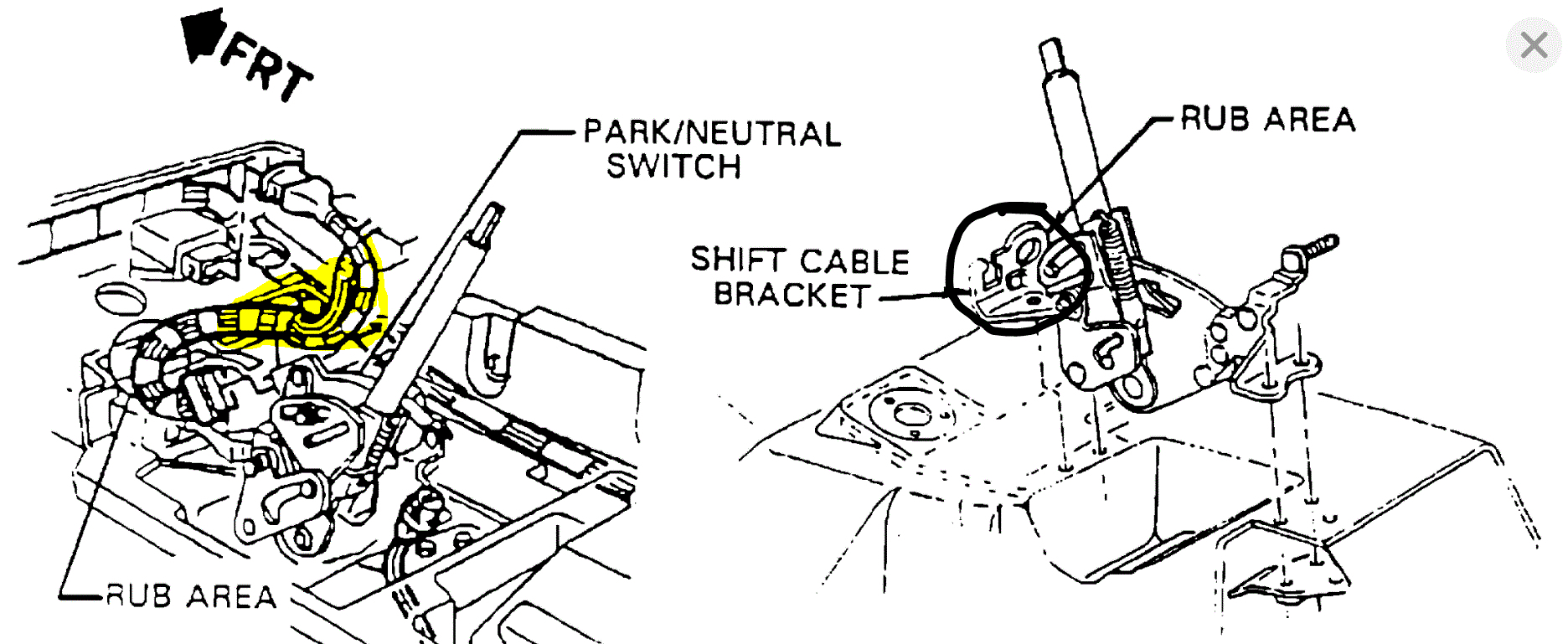 FRT

PARK/NEUTRAL SWITCH

RUB AREA

RUB AREA

SHIFT CABLE BRACKET