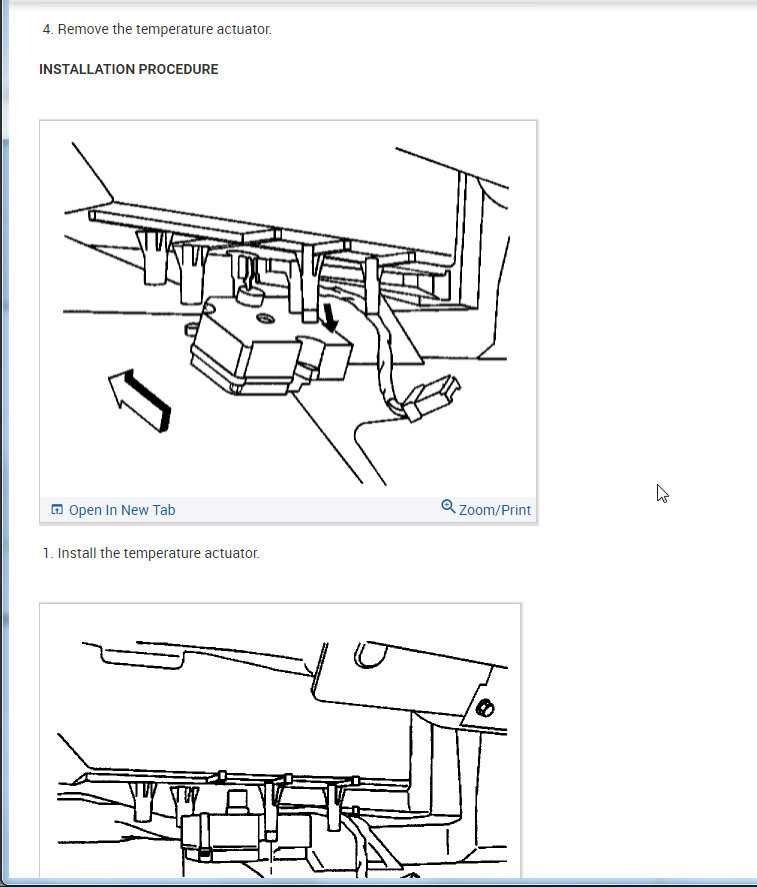 4. Remove the temperature actuator.

INSTALLATION PROCEDURE

Open In New Tab

Zoom/Print

1. Install the temperature actuator.