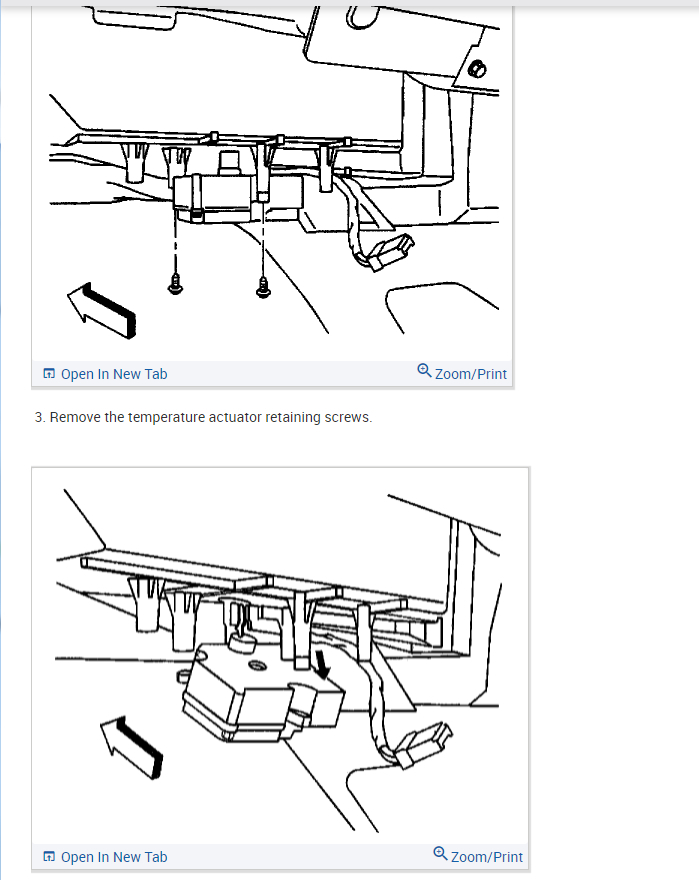 Open In New Tab

Zoom/Print

3. Remove the temperature actuator retaining screws.

Open In New Tab

Zoom/Print