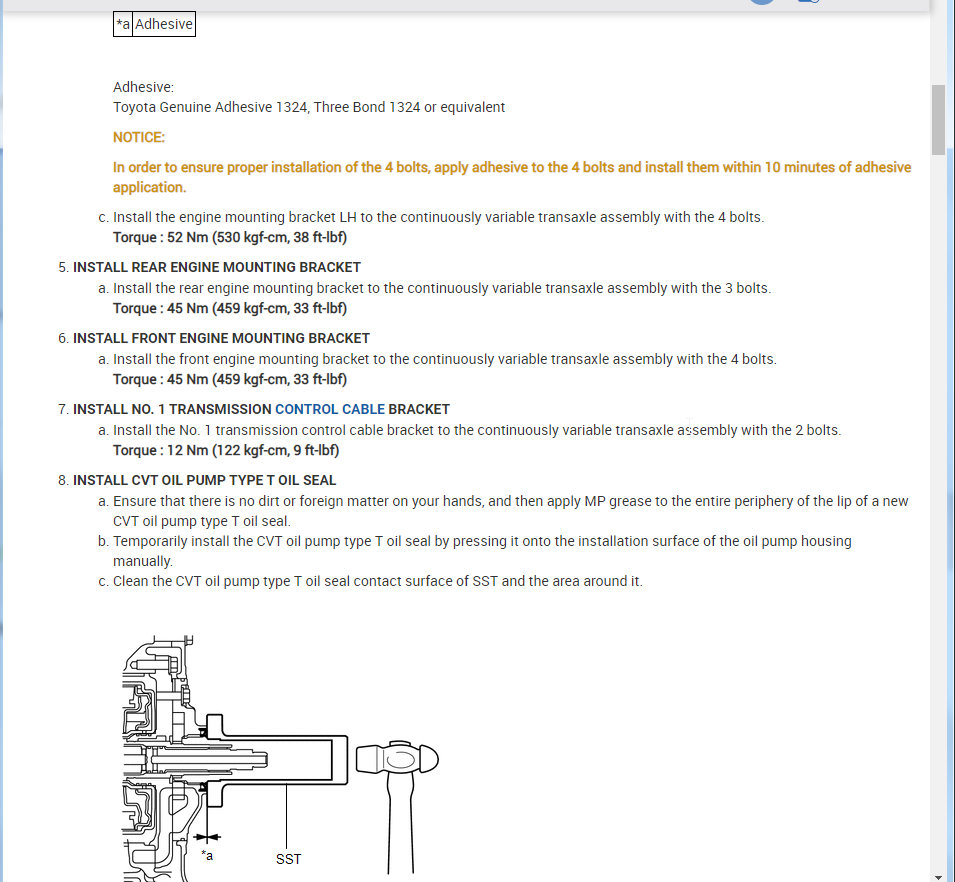 | *a | Adhesive |
|---|---|

Adhesive:
Toyota Genuine Adhesive 1324, Three Bond 1324 or equivalent

NOTICE:

In order to ensure proper installation of the 4 bolts, apply adhesive to the 4 bolts and install them within 10 minutes of adhesive application.

c. Install the engine mounting bracket LH to the continuously variable transaxle assembly with the 4 bolts.
Torque : 52 Nm (530 kgf-cm, 38 ft-lbf)

5. INSTALL REAR ENGINE MOUNTING BRACKET
a. Install the rear engine mounting bracket to the continuously variable transaxle assembly with the 3 bolts.
Torque : 45 Nm (459 kgf-cm, 33 ft-lbf)

6. INSTALL FRONT ENGINE MOUNTING BRACKET
a. Install the front engine mounting bracket to the continuously variable transaxle assembly with the 4 bolts.
Torque : 45 Nm (459 kgf-cm, 33 ft-lbf)

7. INSTALL NO. 1 TRANSMISSION CONTROL CABLE BRACKET
a. Install the No. 1 transmission control cable bracket to the continuously variable transaxle assembly with the 2 bolts.
Torque : 12 Nm (122 kgf-cm, 9 ft-lbf)

8. INSTALL CVT OIL PUMP TYPE T OIL SEAL
a. Ensure that there is no dirt or foreign matter on your hands, and then apply MP grease to the entire periphery of the lip of a new CVT oil pump type T oil seal.
b. Temporarily install the CVT oil pump type T oil seal by pressing it onto the installation surface of the oil pump housing manually.
c. Clean the CVT oil pump type T oil seal contact surface of SST and the area around it.

*a
SST