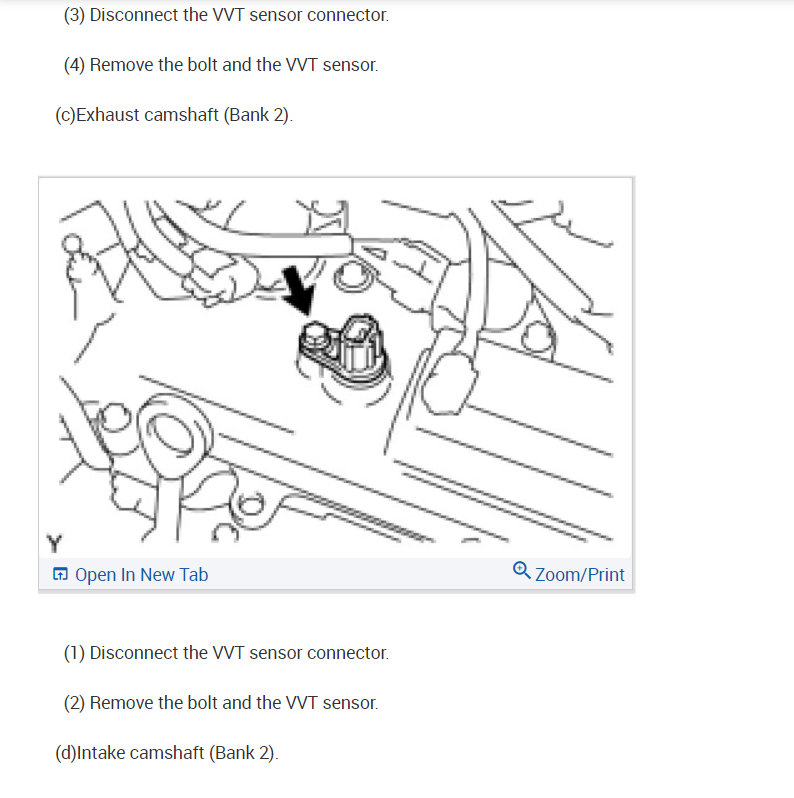 (3) Disconnect the VVT sensor connector.

(4) Remove the bolt and the VVT sensor.

(c)Exhaust camshaft (Bank 2).

Y

Open In New Tab

Zoom/Print

(1) Disconnect the VVT sensor connector.

(2) Remove the bolt and the VVT sensor.

(d)Intake camshaft (Bank 2).