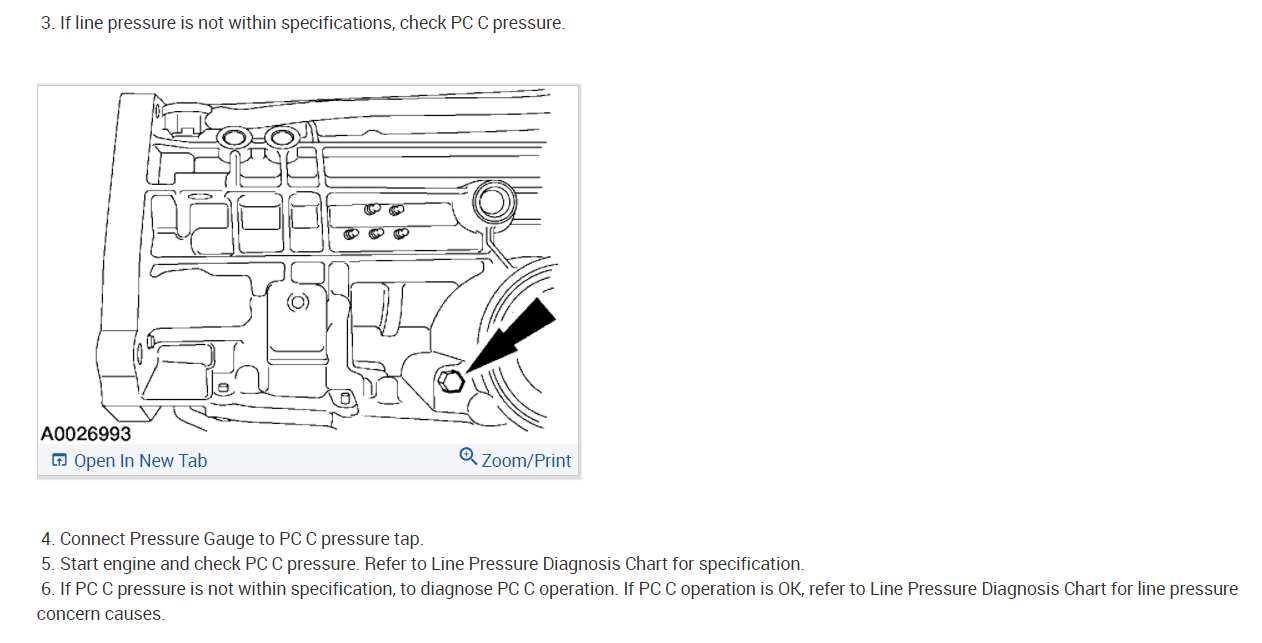 3. If line pressure is not within specifications, check PC C pressure.

A0026993

Open In New Tab

Zoom/Print

4. Connect Pressure Gauge to PC C pressure tap.
5. Start engine and check PC C pressure. Refer to Line Pressure Diagnosis Chart for specification.
6. If PC C pressure is not within specification, to diagnose PC C operation. If PC C operation is OK, refer to Line Pressure Diagnosis Chart for line pressure concern causes.