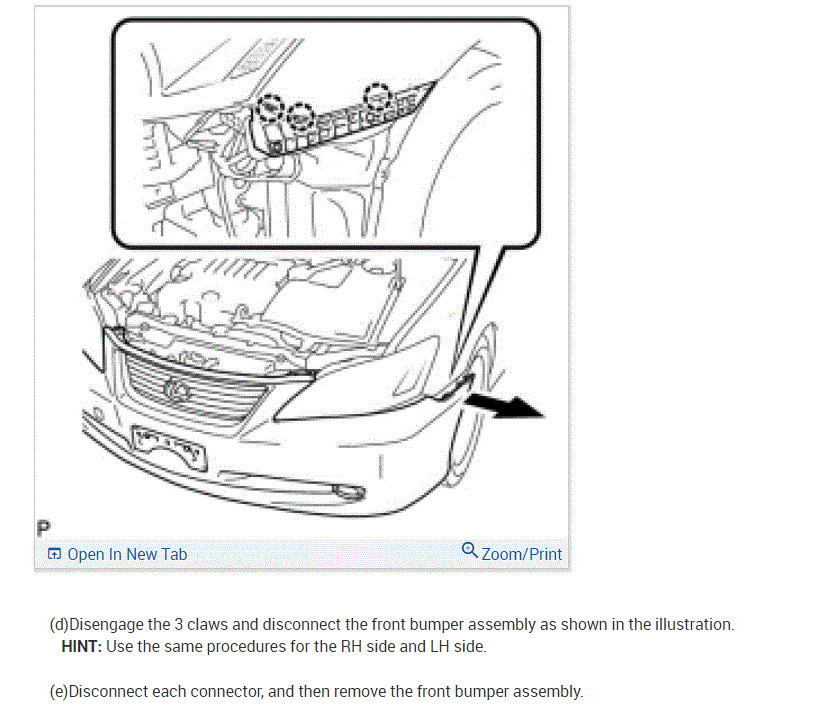 P

Open In New Tab

Zoom/Print

(d)Disengage the 3 claws and disconnect the front bumper assembly as shown in the illustration.
HINT: Use the same procedures for the RH side and LH side.

(e)Disconnect each connector, and then remove the front bumper assembly.