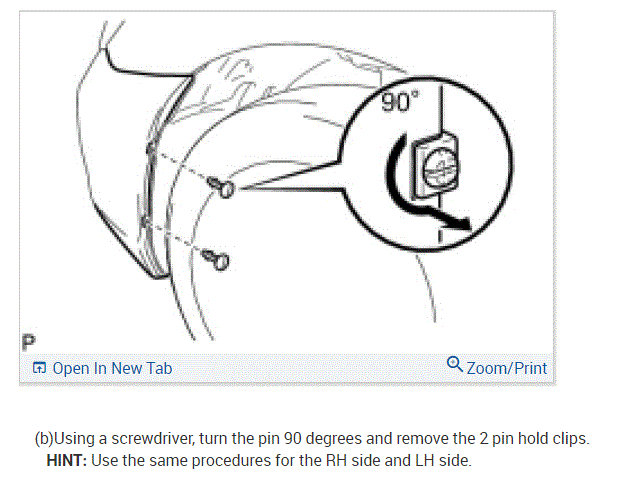 90°

P

Open In New Tab

Zoom/Print

(b)Using a screwdriver, turn the pin 90 degrees and remove the 2 pin hold clips.
HINT: Use the same procedures for the RH side and LH side.