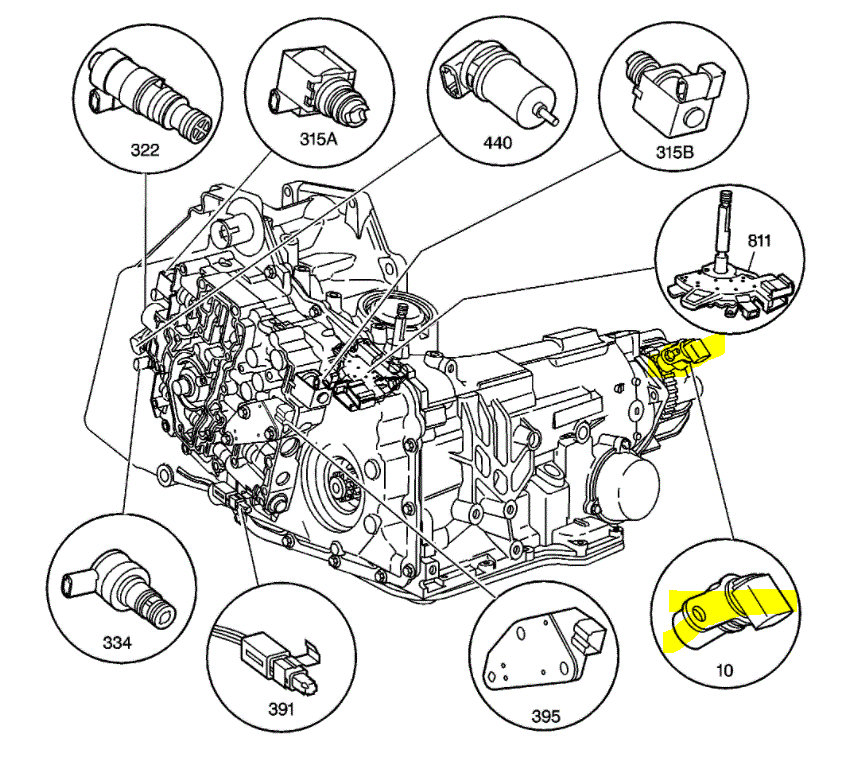 322
315A
440
315B
811
334
391
395
10