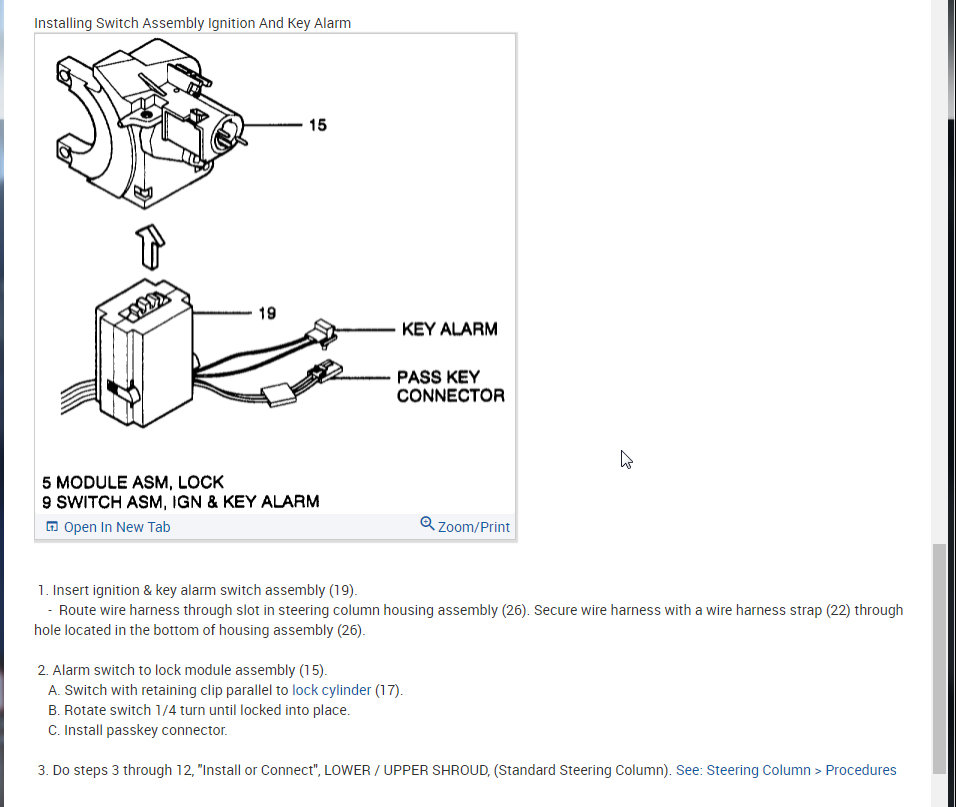 Installing Switch Assembly Ignition And Key Alarm

15

19

KEY ALARM

PASS KEY CONNECTOR

5 MODULE ASM, LOCK
9 SWITCH ASM, IGN & KEY ALARM

Open In New Tab

Zoom/Print

1. Insert ignition & key alarm switch assembly (19).
- Route wire harness through slot in steering column housing assembly (26). Secure wire harness with a wire harness strap (22) through hole located in the bottom of housing assembly (26).

2. Alarm switch to lock module assembly (15).
A. Switch with retaining clip parallel to lock cylinder (17).
B. Rotate switch 1/4 turn until locked into place.
C. Install passkey connector.

3. Do steps 3 through 12, "Install or Connect", LOWER / UPPER SHROUD, (Standard Steering Column). See: Steering Column > Procedures