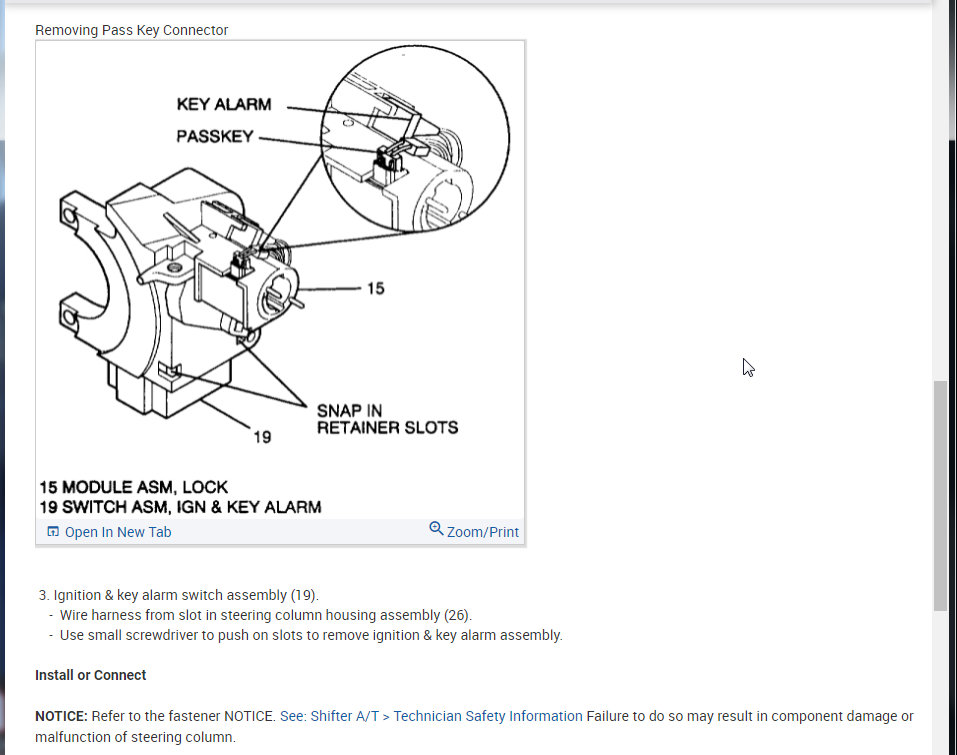 Removing Pass Key Connector

KEY ALARM
PASSKEY
15
SNAP IN
RETAINER SLOTS
19

15 MODULE ASM, LOCK
19 SWITCH ASM, IGN & KEY ALARM

Open In New Tab
Zoom/Print

3. Ignition & key alarm switch assembly (19).
- Wire harness from slot in steering column housing assembly (26).
- Use small screwdriver to push on slots to remove ignition & key alarm assembly.

Install or Connect

NOTICE: Refer to the fastener NOTICE. See: Shifter A/T > Technician Safety Information Failure to do so may result in component damage or malfunction of steering column.