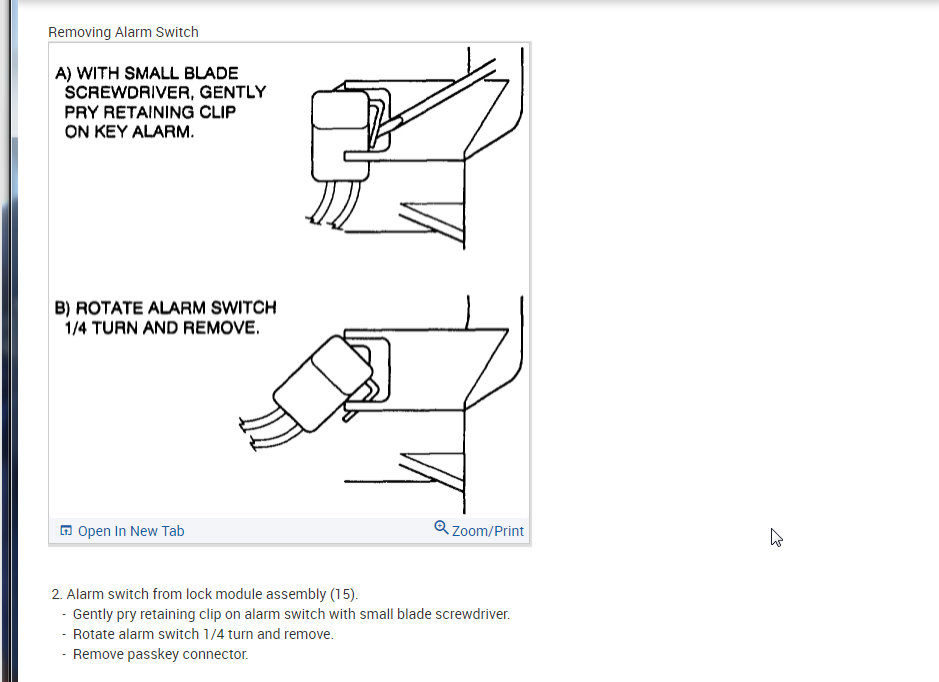 Removing Alarm Switch

A) WITH SMALL BLADE SCREWDRIVER, GENTLY PRY RETAINING CLIP ON KEY ALARM.

B) ROTATE ALARM SWITCH 1/4 TURN AND REMOVE.

Open In New Tab

Zoom/Print

2. Alarm switch from lock module assembly (15).
- Gently pry retaining clip on alarm switch with small blade screwdriver.
- Rotate alarm switch 1/4 turn and remove.
- Remove passkey connector.