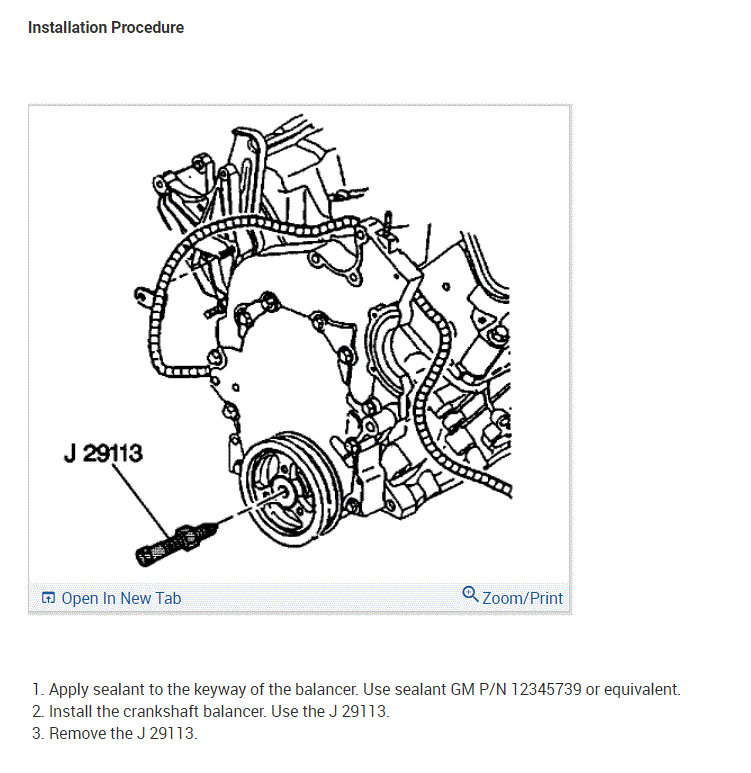 Installation Procedure

J 29113

Open In New Tab

Zoom/Print

1. Apply sealant to the keyway of the balancer. Use sealant GM P/N 12345739 or equivalent.
2. Install the crankshaft balancer. Use the J 29113.
3. Remove the J 29113.