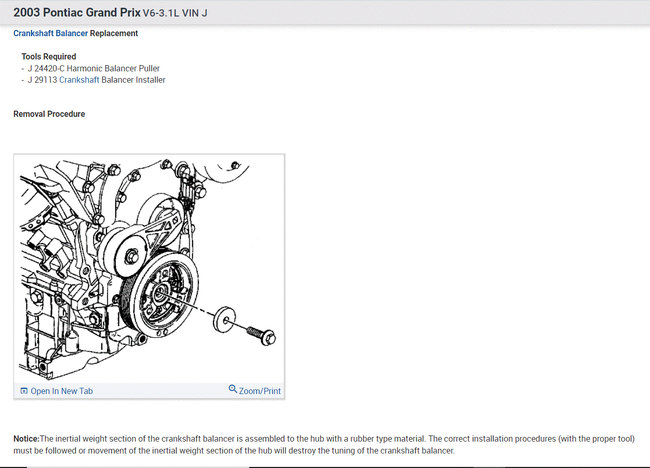 2003 Pontiac Grand Prix V6-3.1L VIN J

Crankshaft Balancer Replacement

Tools Required
- J 24420-C Harmonic Balancer Puller
- J 29113 Crankshaft Balancer Installer

Removal Procedure

Open In New Tab
Zoom/Print

Notice:The inertial weight section of the crankshaft balancer is assembled to the hub with a rubber type material. The correct installation procedures (with the proper tool) must be followed or movement of the inertial weight section of the hub will destroy the tuning of the crankshaft balancer.