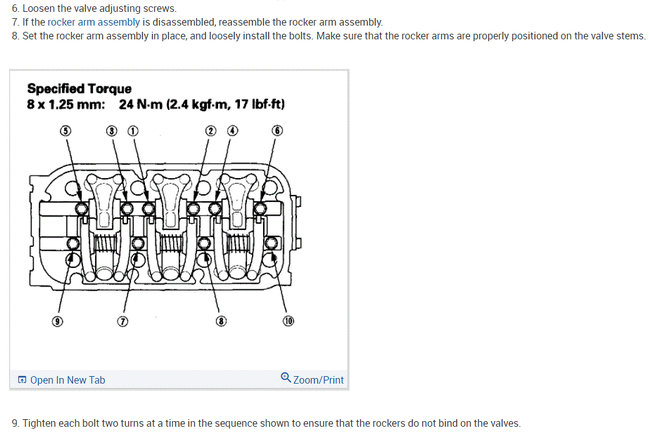 6. Loosen the valve adjusting screws.
7. If the rocker arm assembly is disassembled, reassemble the rocker arm assembly.
8. Set the rocker arm assembly in place, and loosely install the bolts. Make sure that the rocker arms are properly positioned on the valve stems.

Specified Torque
8 x 1.25 mm: 24 N·m (2.4 kgf·m, 17 lbf·ft)

⑤ ③ ① ② ④ ⑥

⑨ ⑦ ⑧ ⑩

Open In New Tab
Zoom/Print

9. Tighten each bolt two turns at a time in the sequence shown to ensure that the rockers do not bind on the valves.