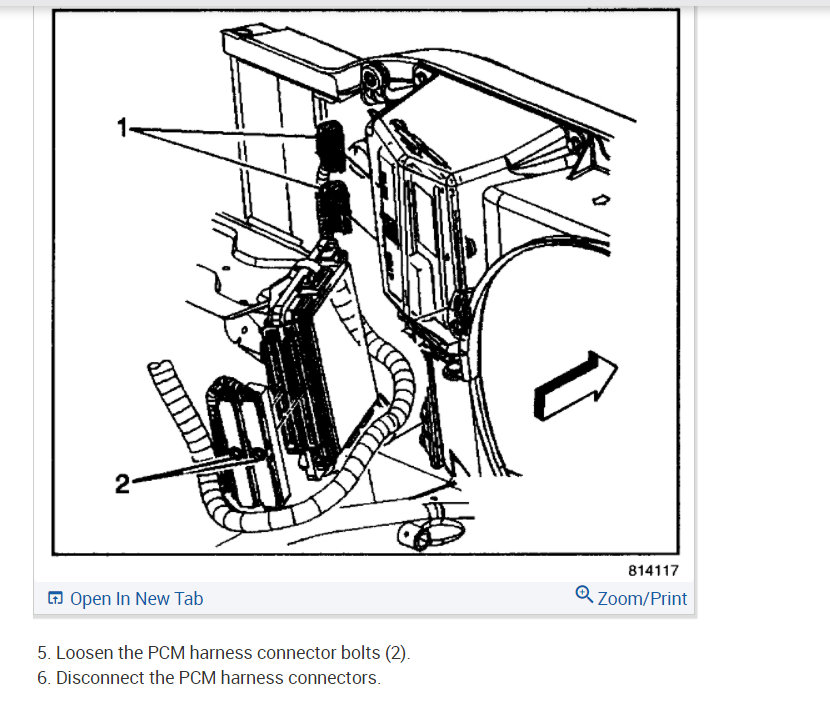 1

2

814117

Open In New Tab

Zoom/Print

5. Loosen the PCM harness connector bolts (2).
6. Disconnect the PCM harness connectors.