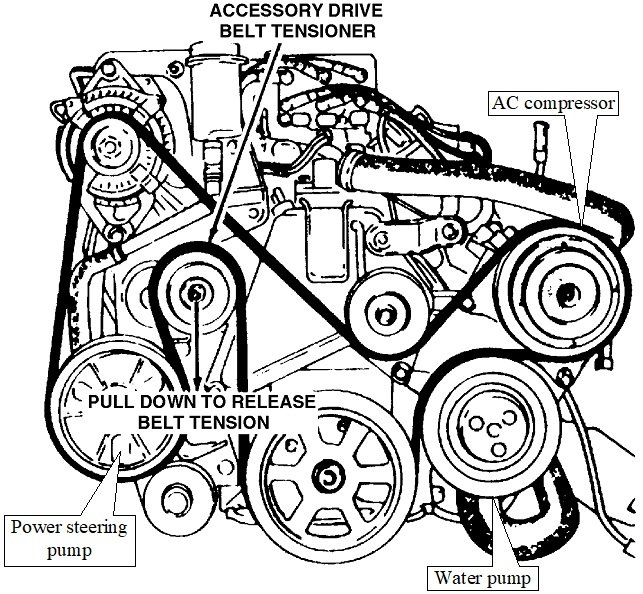 ACCESSORY DRIVE BELT TENSIONER

AC compressor

PULL DOWN TO RELEASE BELT TENSION

Power steering pump

Water pump