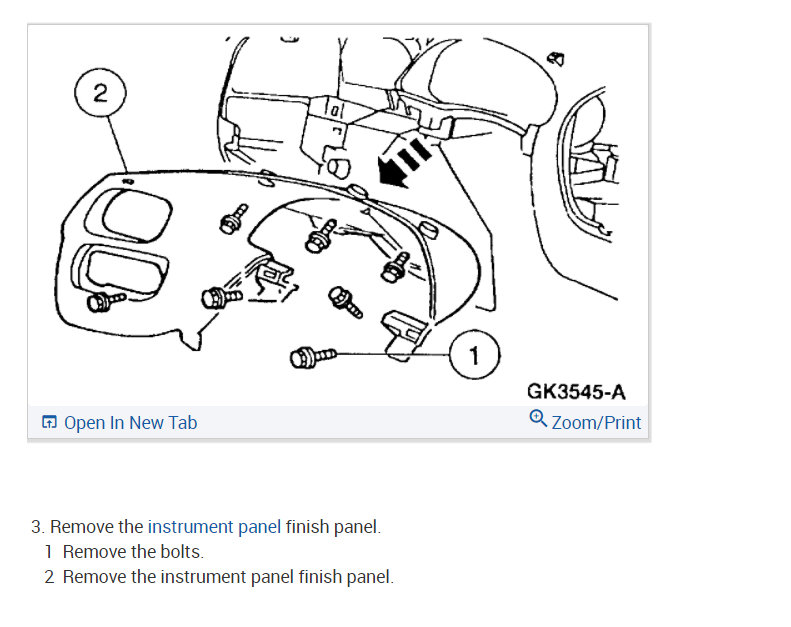 2

1

GK3545-A

Open In New Tab

Zoom/Print

3. Remove the instrument panel finish panel.

1 Remove the bolts.

2 Remove the instrument panel finish panel.