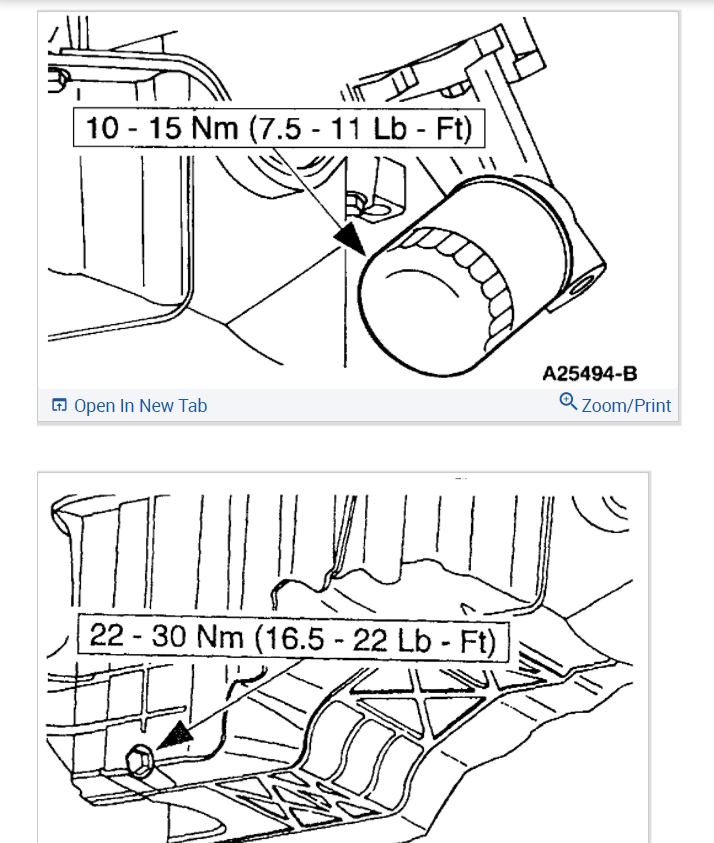 10 - 15 Nm (7.5 - 11 Lb - Ft)

A25494-B

Open In New Tab

Zoom/Print

22 - 30 Nm (16.5 - 22 Lb - Ft)