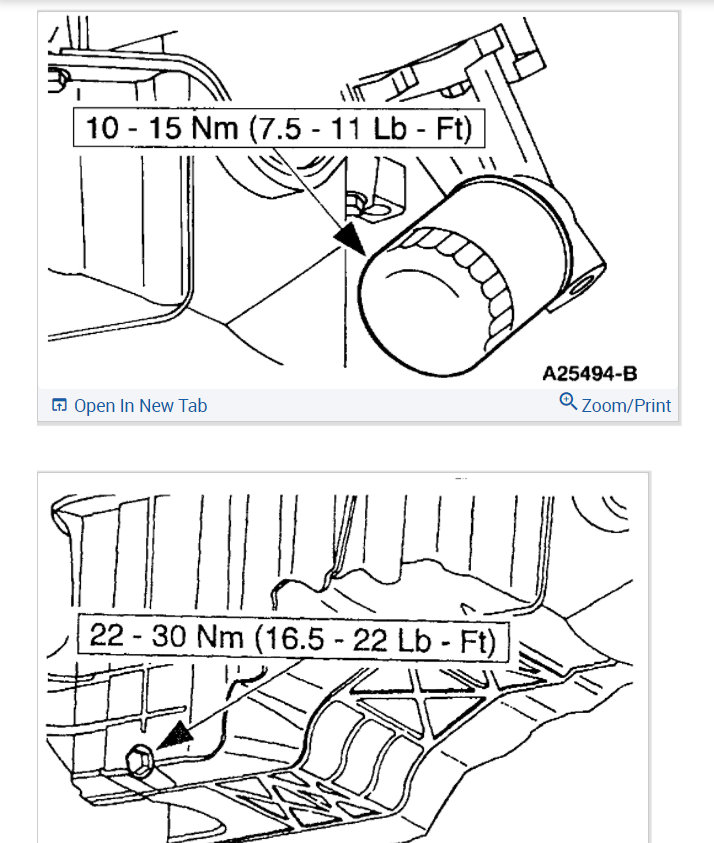 10 - 15 Nm (7.5 - 11 Lb - Ft)

A25494-B

Open In New Tab

Zoom/Print

22 - 30 Nm (16.5 - 22 Lb - Ft)