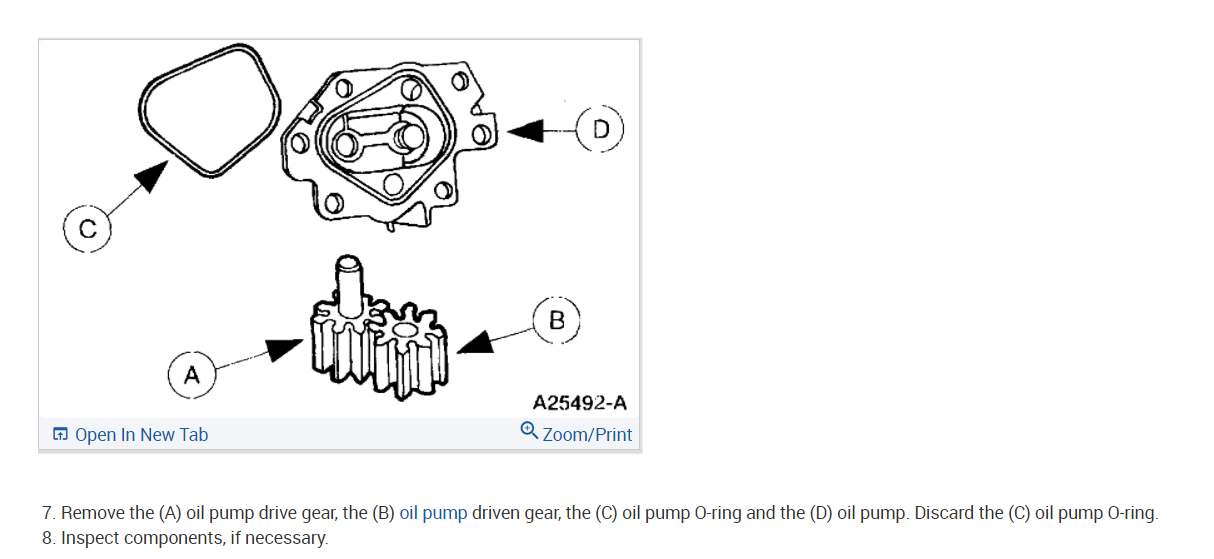 D

C

B

A

A25492-A

Open In New Tab

Zoom/Print

7. Remove the (A) oil pump drive gear, the (B) oil pump driven gear, the (C) oil pump O-ring and the (D) oil pump. Discard the (C) oil pump O-ring.
8. Inspect components, if necessary.