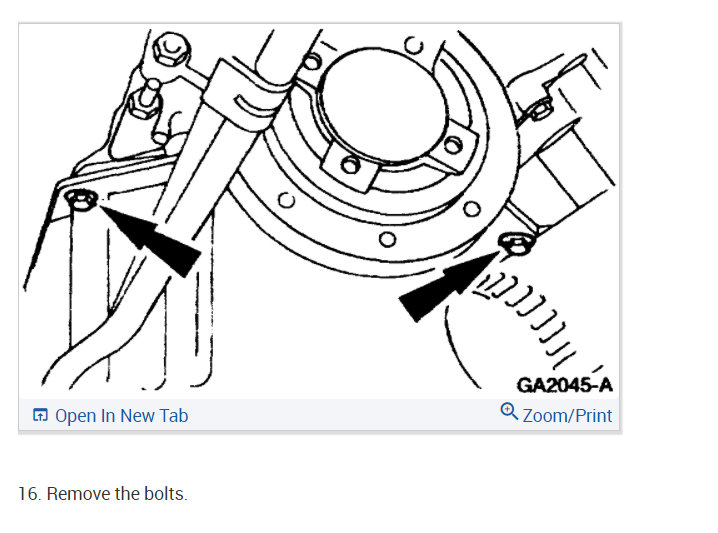 GA2045-A

Open In New Tab

Zoom/Print

16. Remove the bolts.