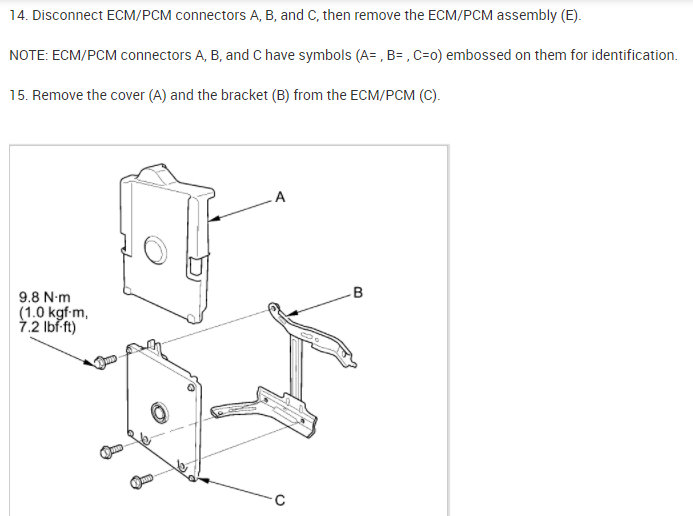 14. Disconnect ECM/PCM connectors A, B, and C, then remove the ECM/PCM assembly (E).

NOTE: ECM/PCM connectors A, B, and C have symbols (A= , B= , C=o) embossed on them for identification.

15. Remove the cover (A) and the bracket (B) from the ECM/PCM (C).

A

B

9.8 N·m
(1.0 kgf·m,
7.2 lbf·ft)

C