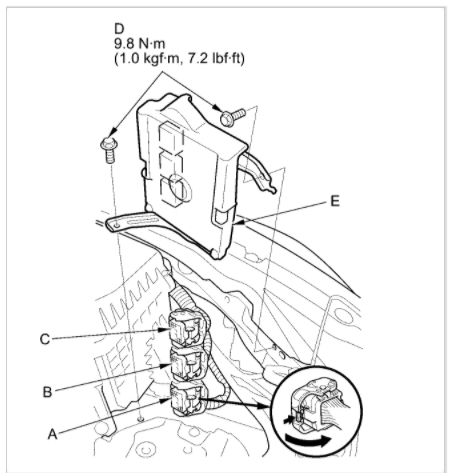 D
9.8 N·m
(1.0 kgf·m, 7.2 lbf·ft)

E

C

B

A