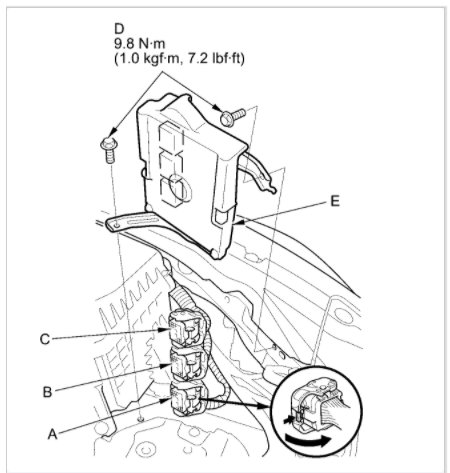 D
9.8 N·m
(1.0 kgf·m, 7.2 lbf·ft)

E

C

B

A