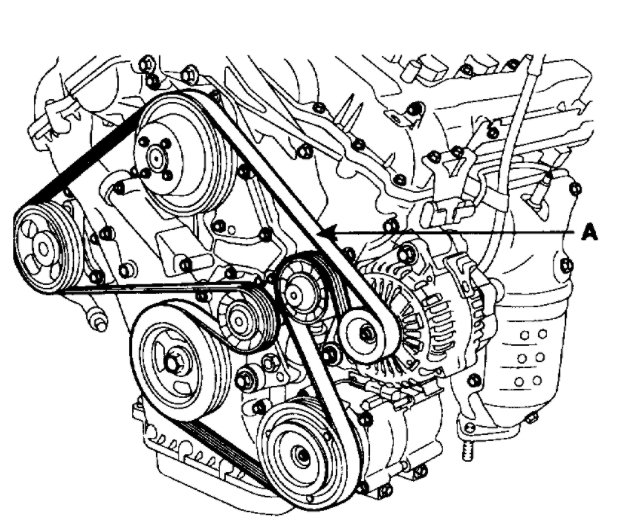 A