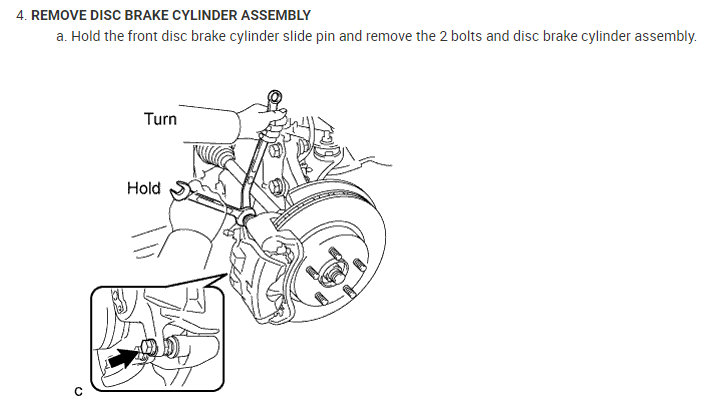 4. REMOVE DISC BRAKE CYLINDER ASSEMBLY

a. Hold the front disc brake cylinder slide pin and remove the 2 bolts and disc brake cylinder assembly.

Turn

Hold

C