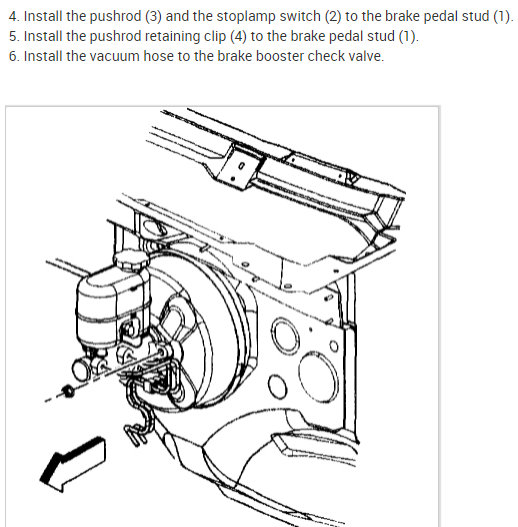 4. Install the pushrod (3) and the stoplamp switch (2) to the brake pedal stud (1).
5. Install the pushrod retaining clip (4) to the brake pedal stud (1).
6. Install the vacuum hose to the brake booster check valve.