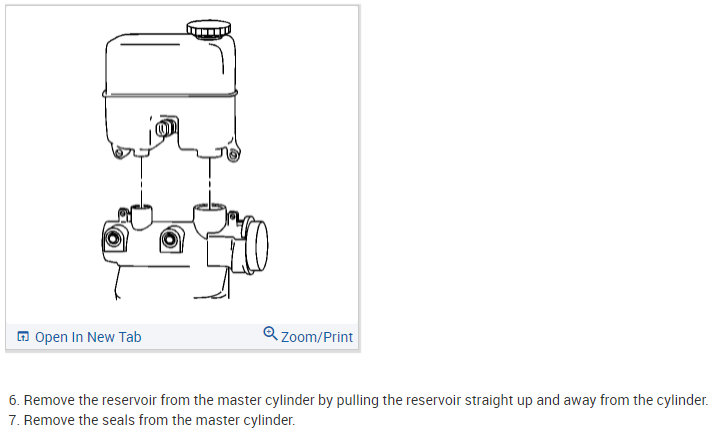 Open In New Tab
Zoom/Print

6. Remove the reservoir from the master cylinder by pulling the reservoir straight up and away from the cylinder.
7. Remove the seals from the master cylinder.