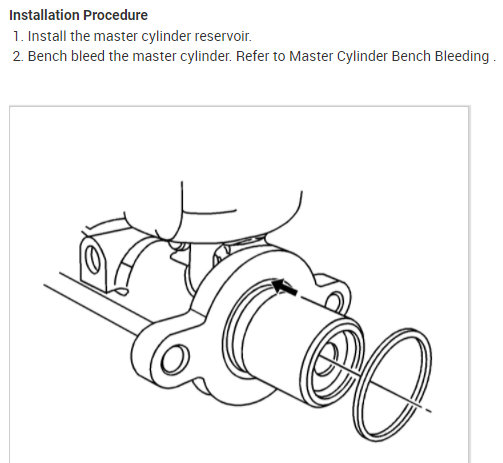 Installation Procedure

1. Install the master cylinder reservoir.
2. Bench bleed the master cylinder. Refer to Master Cylinder Bench Bleeding .