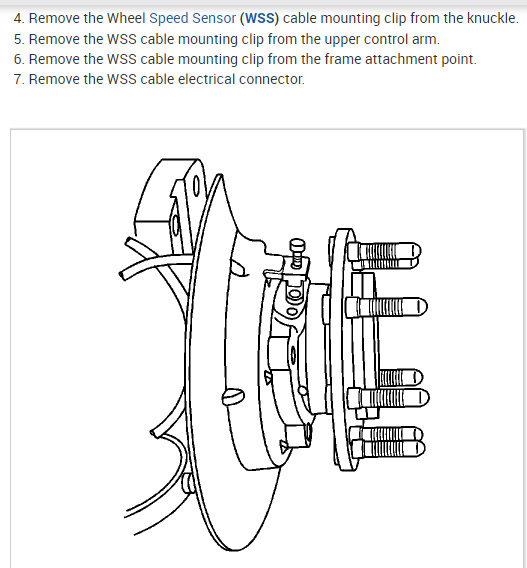 4. Remove the Wheel Speed Sensor (WSS) cable mounting clip from the knuckle.
5. Remove the WSS cable mounting clip from the upper control arm.
6. Remove the WSS cable mounting clip from the frame attachment point.
7. Remove the WSS cable electrical connector.