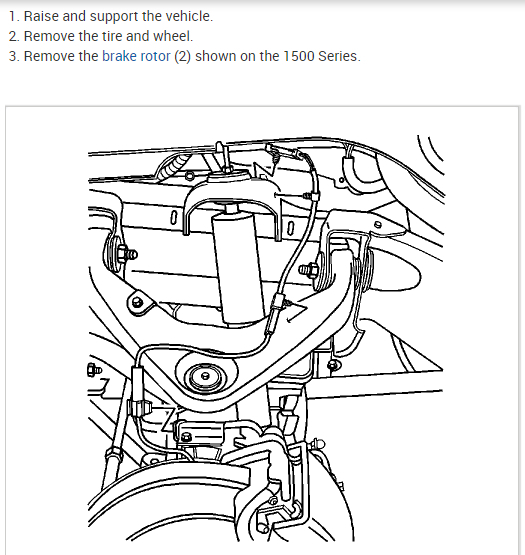 1. Raise and support the vehicle.
2. Remove the tire and wheel.
3. Remove the brake rotor (2) shown on the 1500 Series.